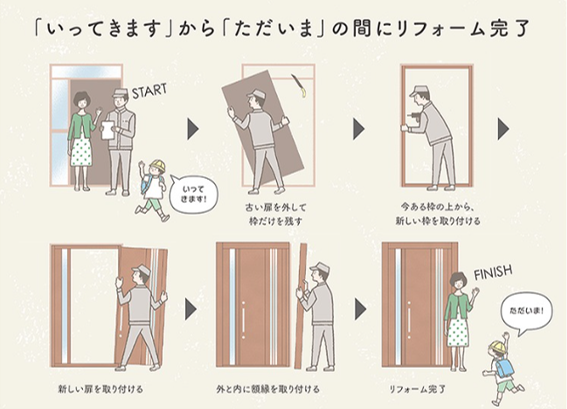 「いってきます」から「ただいま」の間にリフォーム完了

START

いってきます!

古い扉を外して枠だけを残す

今ある枠の上から、新しい枠を取り付ける

新しい扉を取り付ける

外と内に額縁を取り付ける

FINISH

ただいま!

リフォーム完了